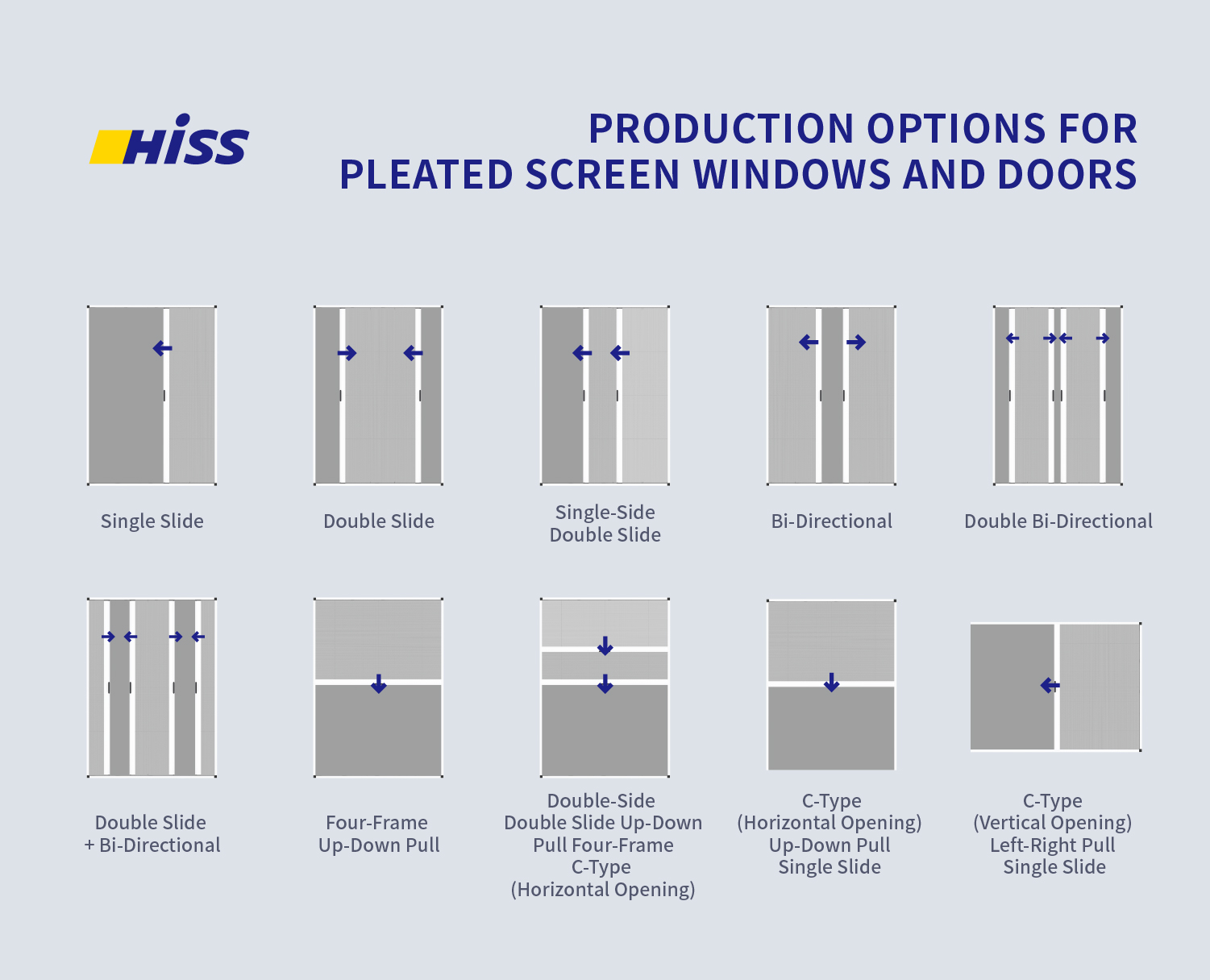 HISS

PRODUCTION OPTIONS FOR PLEATED SCREEN WINDOWS AND DOORS

Single Slide

Double Slide

Single-Side Double Slide

Bi-Directional

Double Bi-Directional

Double Slide + Bi-Directional

Four-Frame Up-Down Pull

Double-Side Double Slide Up-Down Pull Four-Frame C-Type (Horizontal Opening)

C-Type (Horizontal Opening) Up-Down Pull Single Slide

C-Type (Vertical Opening) Left-Right Pull Single Slide